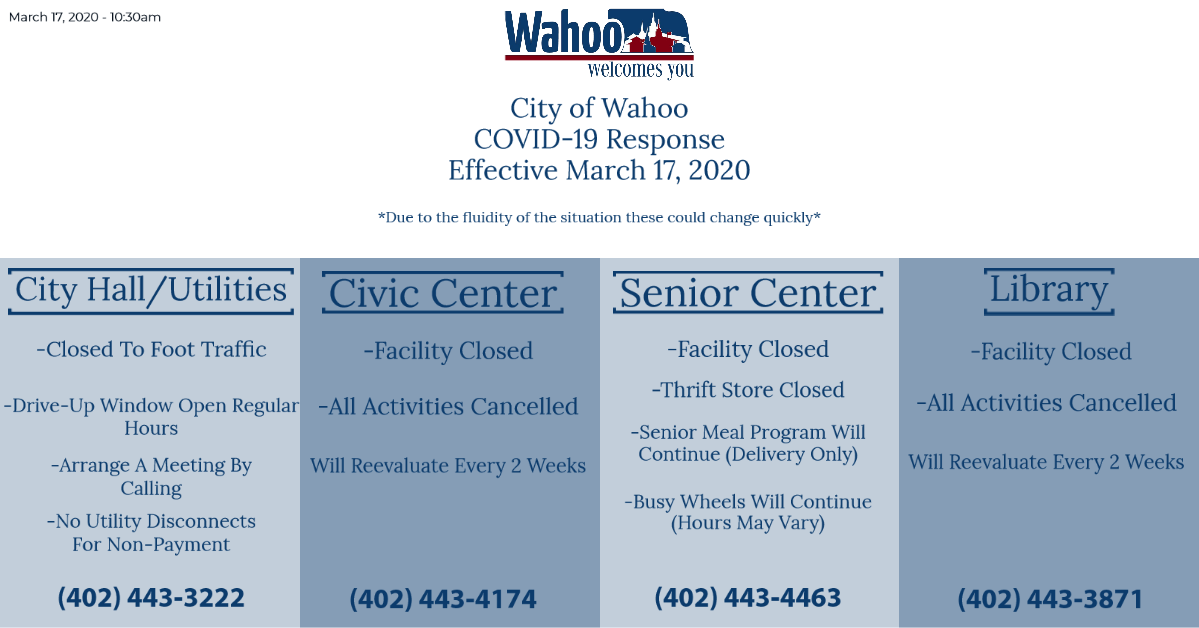 March 17, 2020 - 10:30am

Wahoo
welcomes you

City of Wahoo
COVID-19 Response
Effective March 17, 2020

*Due to the fluidity of the situation these could change quickly*

City Hall/Utilities

-Closed To Foot Traffic

-Drive-Up Window Open Regular Hours

-Arrange A Meeting By Calling

-No Utility Disconnects For Non-Payment

(402) 443-3222

Civic Center

-Facility Closed

-All Activities Cancelled

Will Reevaluate Every 2 Weeks

(402) 443-4174

Senior Center

-Facility Closed

-Thrift Store Closed

-Senior Meal Program Will Continue (Delivery Only)

-Busy Wheels Will Continue (Hours May Vary)

(402) 443-4463

Library

-Facility Closed

-All Activities Cancelled

Will Reevaluate Every 2 Weeks

(402) 443-3871